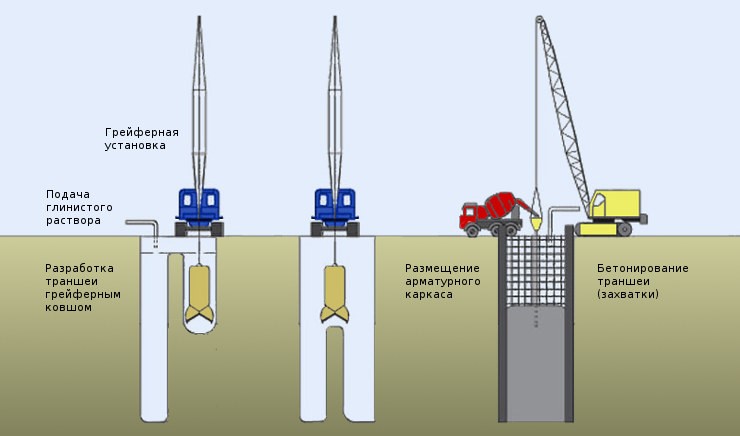 Грейферная установка

Подача глинистого раствора

Разработка траншеи грейферным ковшом

Размещение арматурного каркаса

Бетонирование траншеи (захватки)